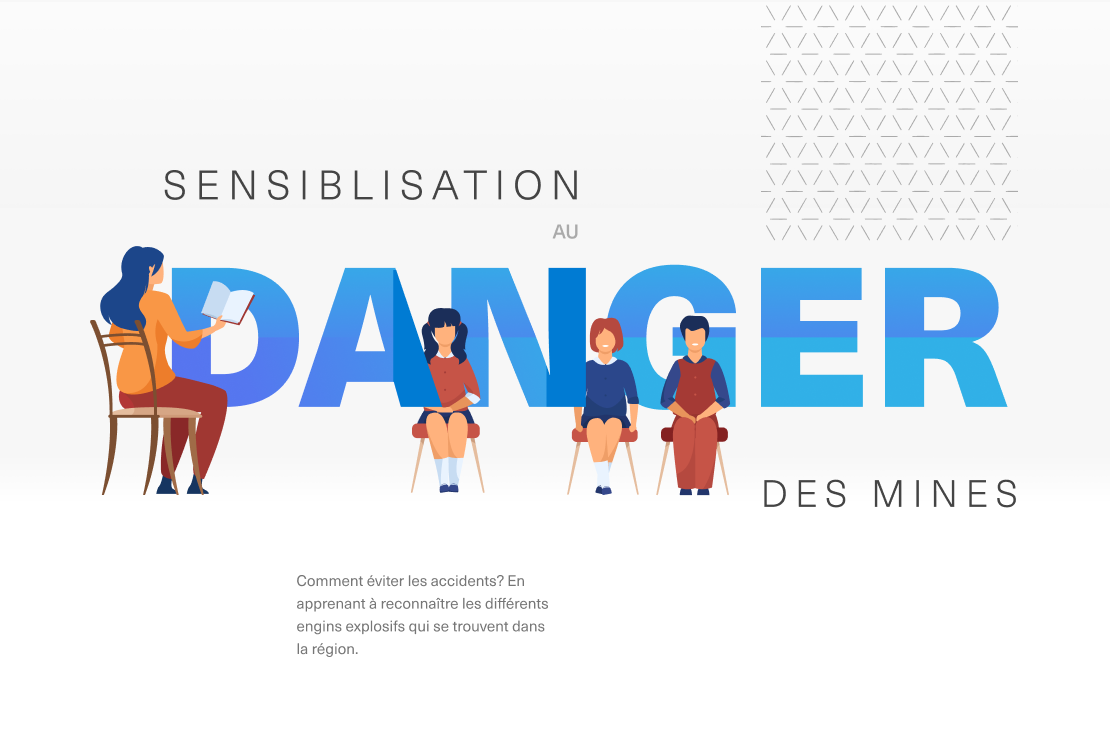 SENSIBLISATION

AU

DANGER

DES MINES

Comment éviter les accidents? En apprenant à reconnaître les différents engins explosifs qui se trouvent dans la région.